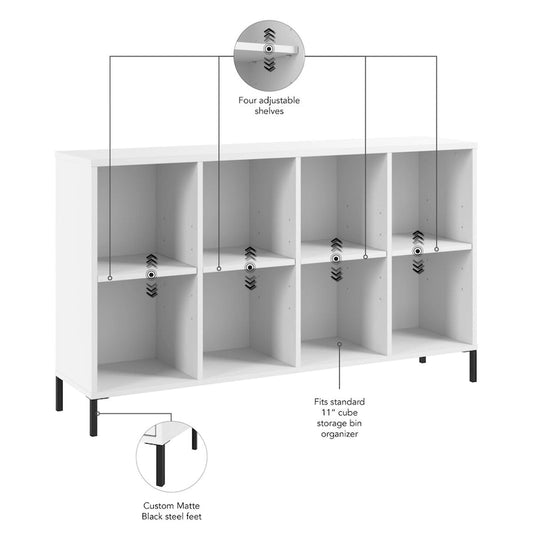 Four adjustable shelves

Fits standard 11" cube storage bin organizer

Custom Matte Black steel feet