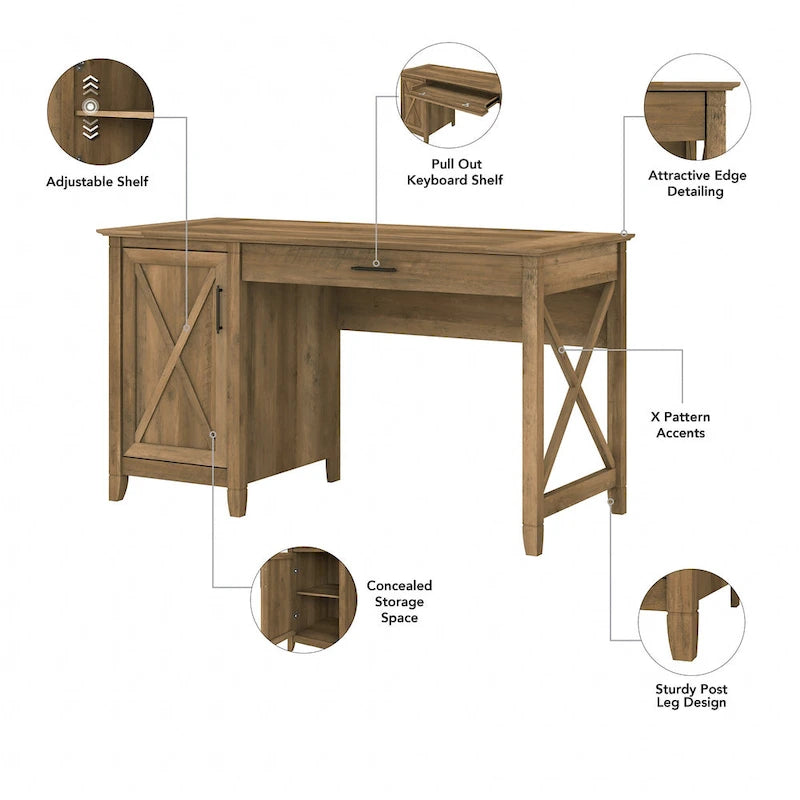 Adjustable Shelf

Pull Out Keyboard Shelf

Attractive Edge Detailing

X Pattern Accents

Concealed Storage Space

Sturdy Post Leg Design