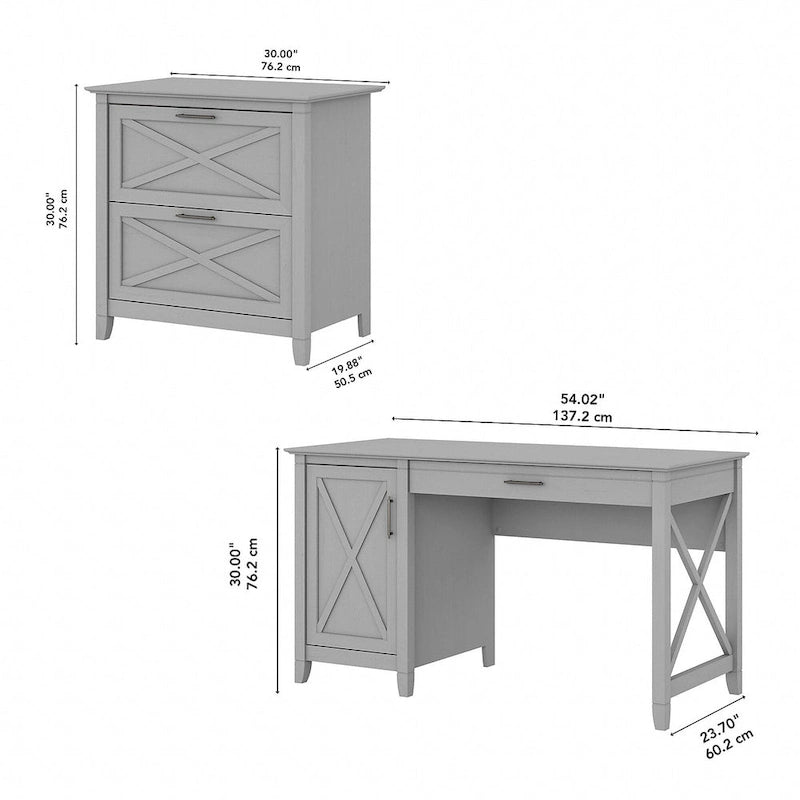 30.00"
76.2 cm

30.00"
76.2 cm

19.88"
50.5 cm

54.02"
137.2 cm

30.00"
76.2 cm

23.70"
60.2 cm