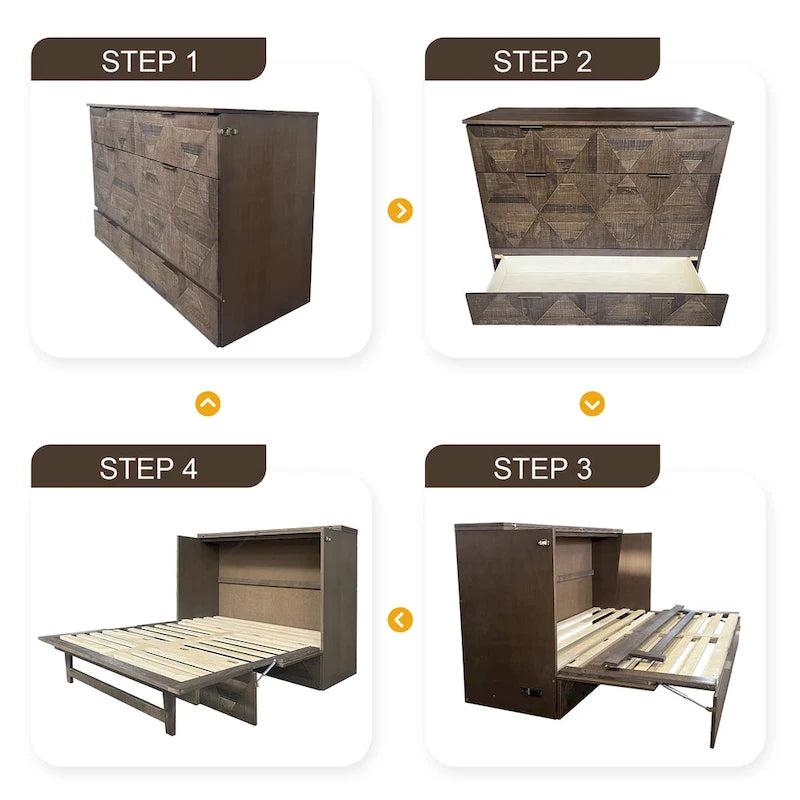 STEP 1

STEP 2

STEP 4

STEP 3