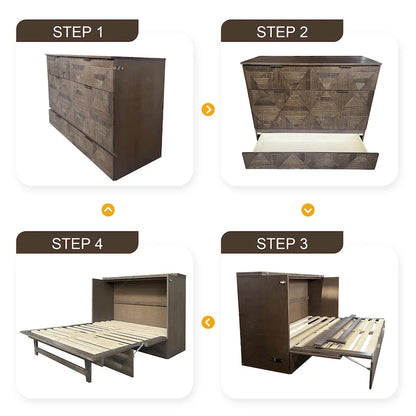 STEP 1

STEP 2

STEP 4

STEP 3