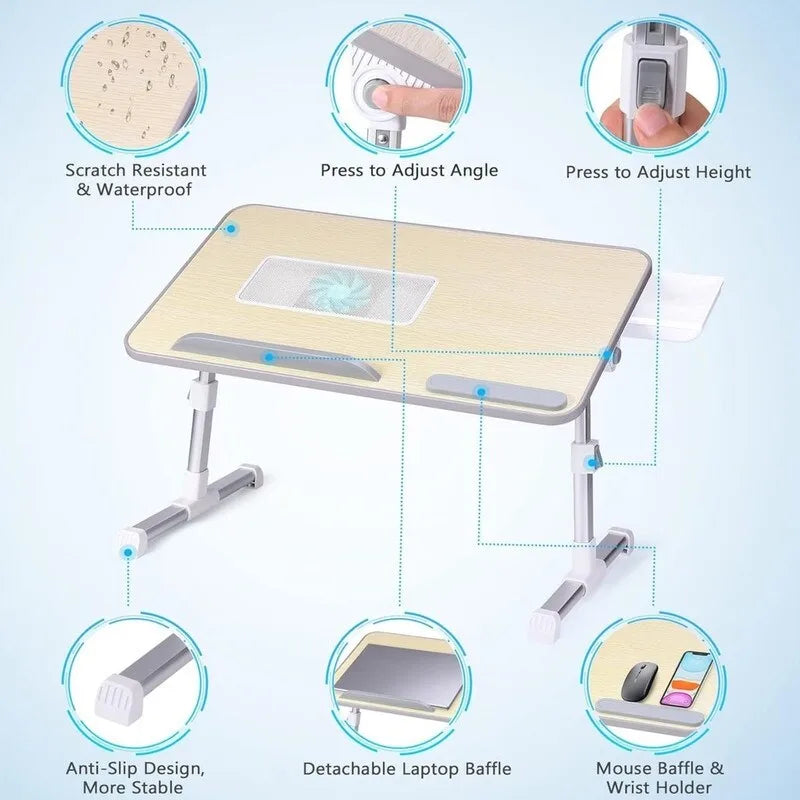 Scratch Resistant & Waterproof

Press to Adjust Angle

Press to Adjust Height

Anti-Slip Design, More Stable

Detachable Laptop Baffle

Mouse Baffle & Wrist Holder