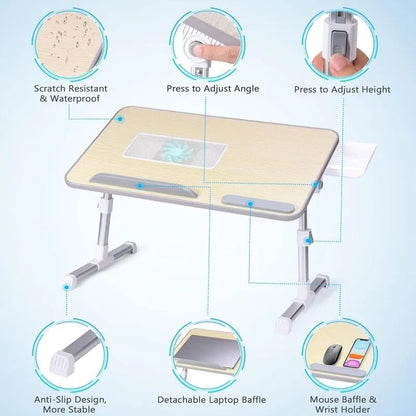 Scratch Resistant & Waterproof

Press to Adjust Angle

Press to Adjust Height

Anti-Slip Design, More Stable

Detachable Laptop Baffle

Mouse Baffle & Wrist Holder