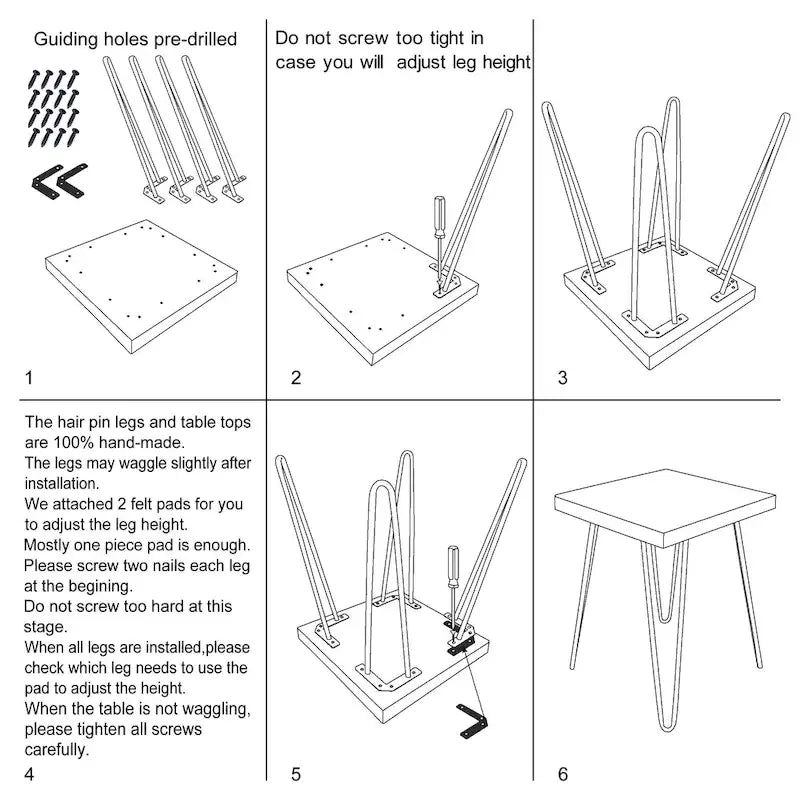 Guiding holes pre-drilled

1

Do not screw too tight in case you will adjust leg height

2

3

The hair pin legs and table tops are 100% hand-made.
The legs may waggle slightly after installation.
We attached 2 felt pads for you to adjust the leg height.
Mostly one piece pad is enough.
Please screw two nails each leg at the begining.
Do not screw too hard at this stage.
When all legs are installed,please check which leg needs to use the pad to adjust the height.
When the table is not waggling, please tighten all screws carefully.

4

5

6