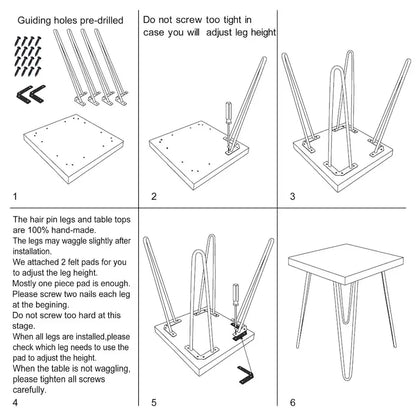 Guiding holes pre-drilled

1

Do not screw too tight in case you will adjust leg height

2

3

The hair pin legs and table tops are 100% hand-made.
The legs may waggle slightly after installation.
We attached 2 felt pads for you to adjust the leg height.
Mostly one piece pad is enough.
Please screw two nails each leg at the begining.
Do not screw too hard at this stage.
When all legs are installed,please check which leg needs to use the pad to adjust the height.
When the table is not waggling, please tighten all screws carefully.

4

5

6