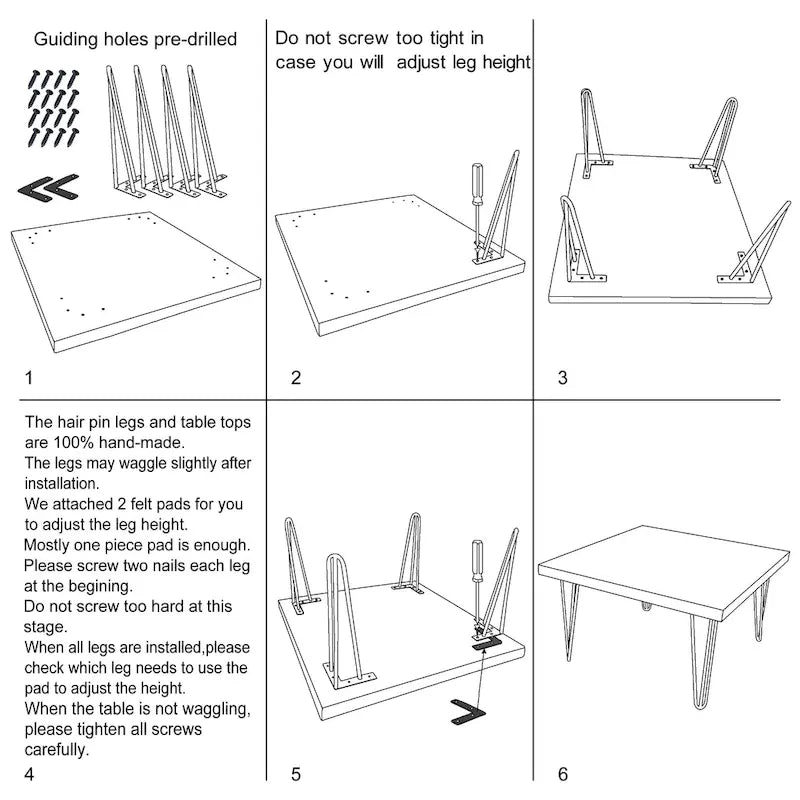 Guiding holes pre-drilled

1

Do not screw too tight in case you will adjust leg height

2

3

The hair pin legs and table tops are 100% hand-made.
The legs may waggle slightly after installation.
We attached 2 felt pads for you to adjust the leg height.
Mostly one piece pad is enough.
Please screw two nails each leg at the begining.
Do not screw too hard at this stage.
When all legs are installed,please check which leg needs to use the pad to adjust the height.
When the table is not waggling, please tighten all screws carefully.

4

5

6