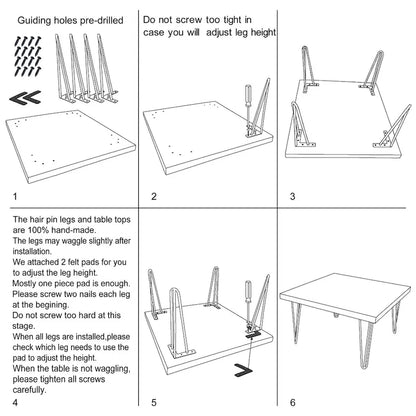 Guiding holes pre-drilled

1

Do not screw too tight in case you will adjust leg height

2

3

The hair pin legs and table tops are 100% hand-made.
The legs may waggle slightly after installation.
We attached 2 felt pads for you to adjust the leg height.
Mostly one piece pad is enough.
Please screw two nails each leg at the begining.
Do not screw too hard at this stage.
When all legs are installed,please check which leg needs to use the pad to adjust the height.
When the table is not waggling, please tighten all screws carefully.

4

5

6