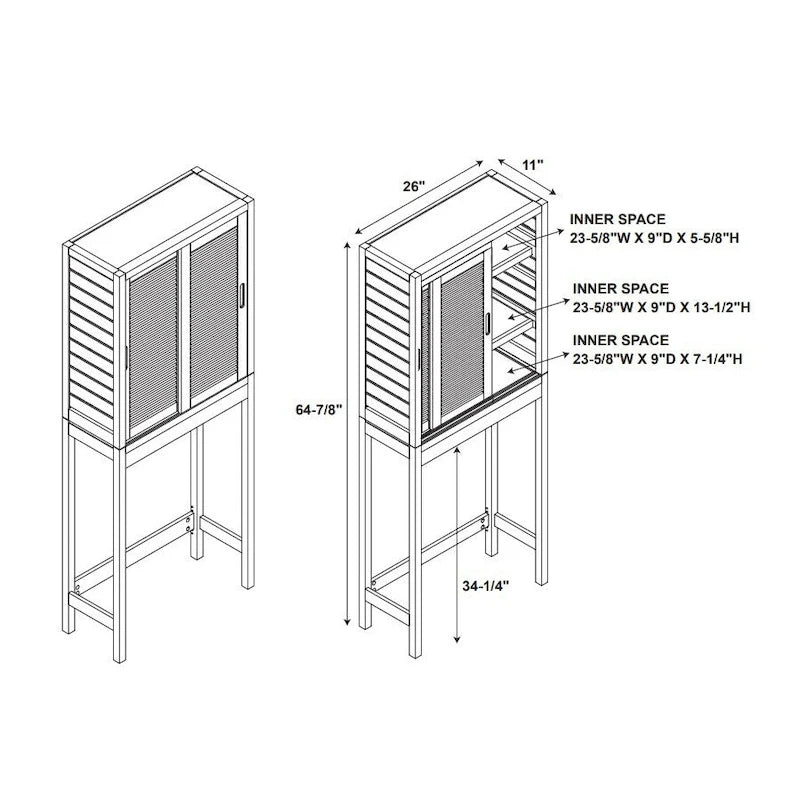 26"

11"

INNER SPACE
23-5/8"W X 9"D X 5-5/8"H

INNER SPACE
23-5/8"W X 9"D X 13-1/2"H

INNER SPACE
23-5/8"W X 9"D X 7-1/4"H

64-7/8"

34-1/4"